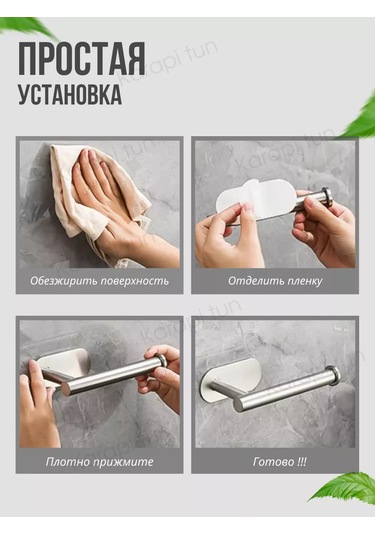 ПРОСТАЯ
УСТАНОВКА

Karapi tun

Обезжирить поверхность

Отделить пленку

Плотно прижмите

Готово !!!