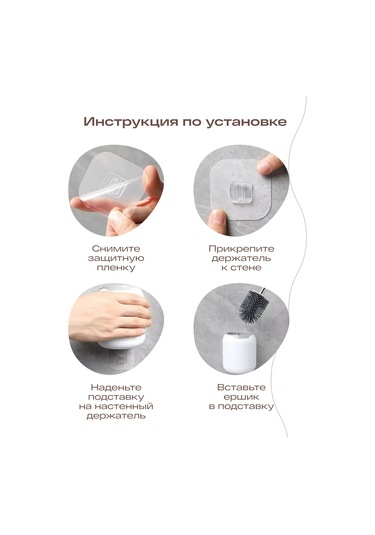 Инструкция по установке

Снимите защитную пленку

Прикрепите держатель к стене

Наденьте подставку на настенный держатель

Вставьте ершик в подставку