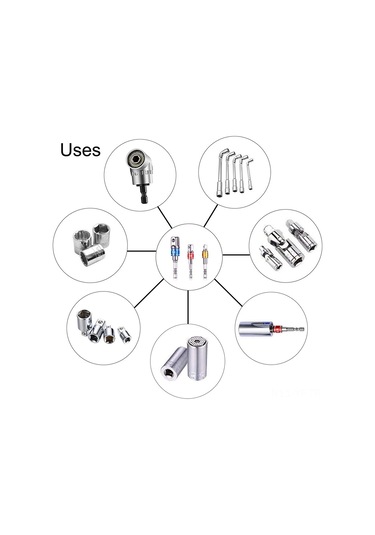 Uses