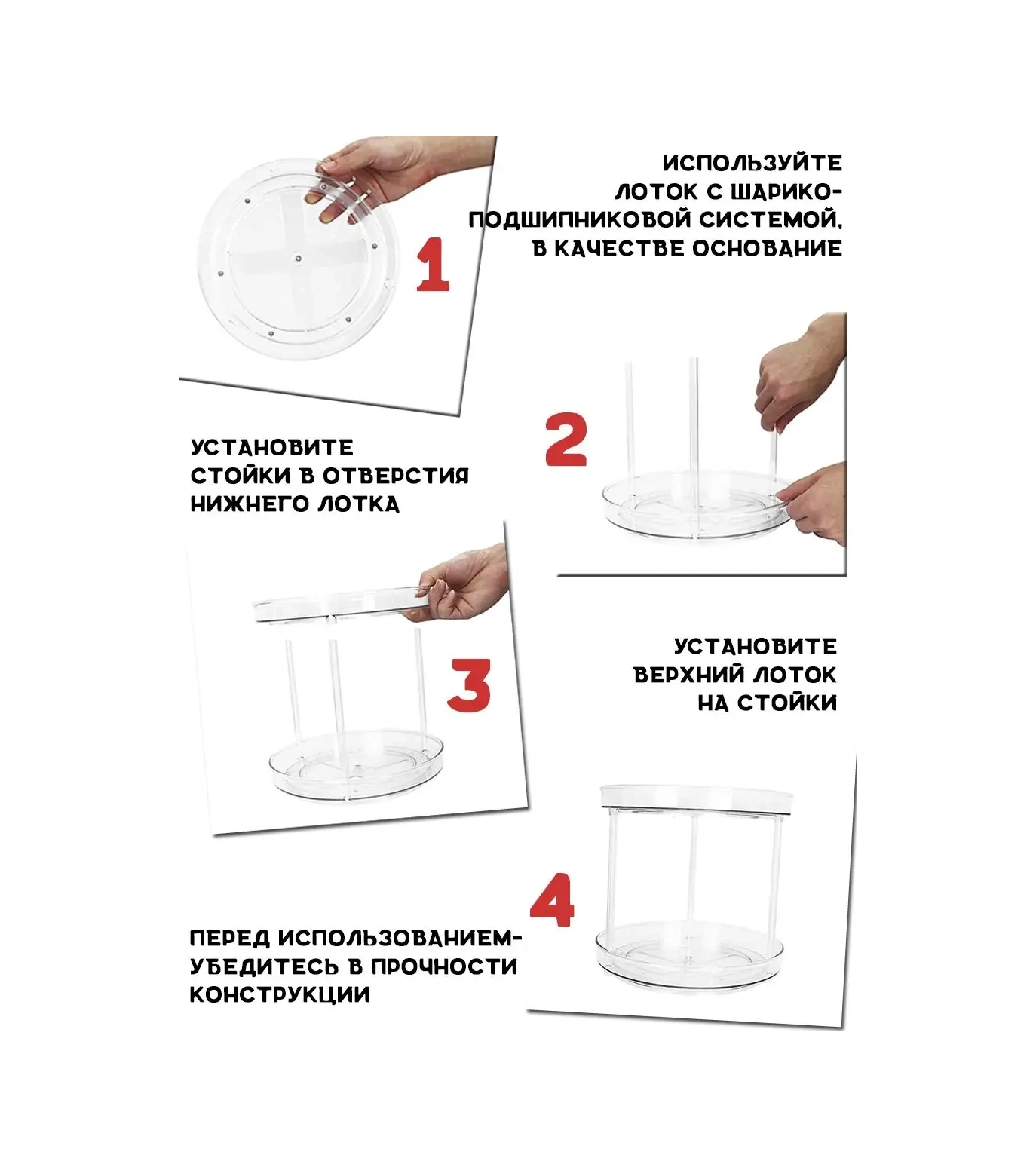 1

ИСПОЛЬЗУЙТЕ ЛОТОК С ШАРИКО-ПОДШИПНИКОВОЙ СИСТЕМОЙ, В КАЧЕСТВЕ ОСНОВАНИЕ

2

УСТАНОВИТЕ СТОЙКИ В ОТВЕРСТИЯ НИЖНЕГО ЛОТКА

3

УСТАНОВИТЕ ВЕРХНИЙ ЛОТОК НА СТОЙКИ

4

ПЕРЕД ИСПОЛЬЗОВАНИЕМ- УБЕДИТЕСЬ В ПРОЧНОСТИ КОНСТРУКЦИИ