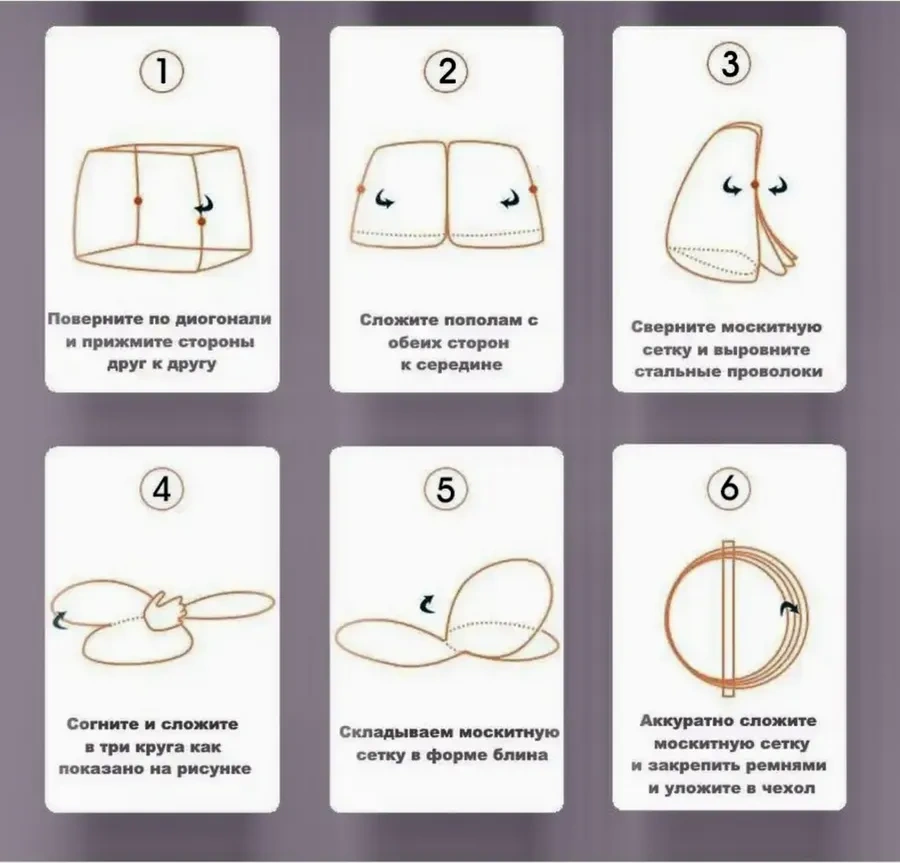 1

Поверните по диогонали и прижмите стороны друг к другу

2

Сложите пополам с обеих сторон к середине

3

Сверните москитную сетку и выровните стальные проволоки

4

Согните и сложите в три круга как показано на рисунке

5

Складываем москитную сетку в форме блина

6

Аккуратно сложите москитную сетку и закрепить ремнями и уложите в чехол