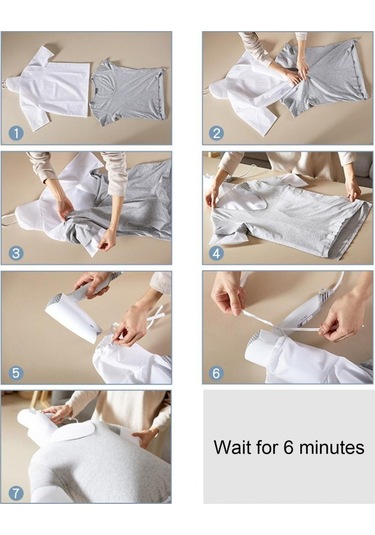 1

2

3

4

5

6

7

Wait for 6 minutes