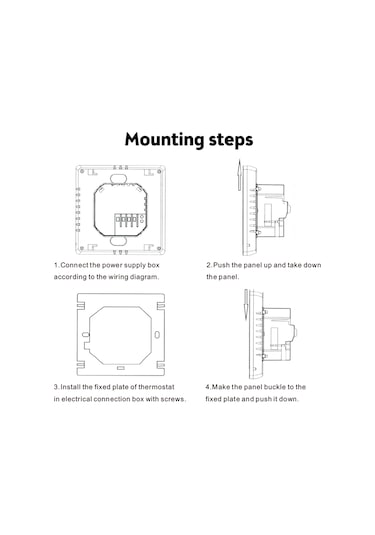 Mounting steps

1. Connect the power supply box according to the wiring diagram.

2. Push the panel up and take down the panel.

3. Install the fixed plate of thermostat in electrical connection box with screws.

4. Make the panel buckle to the fixed plate and push it down.