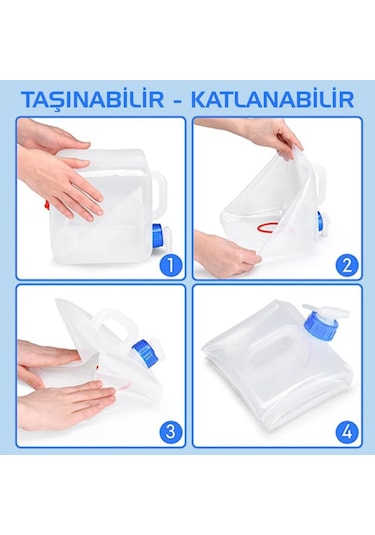 TAŞINABİLİR - KATLANABİLİR

1

2

3

4