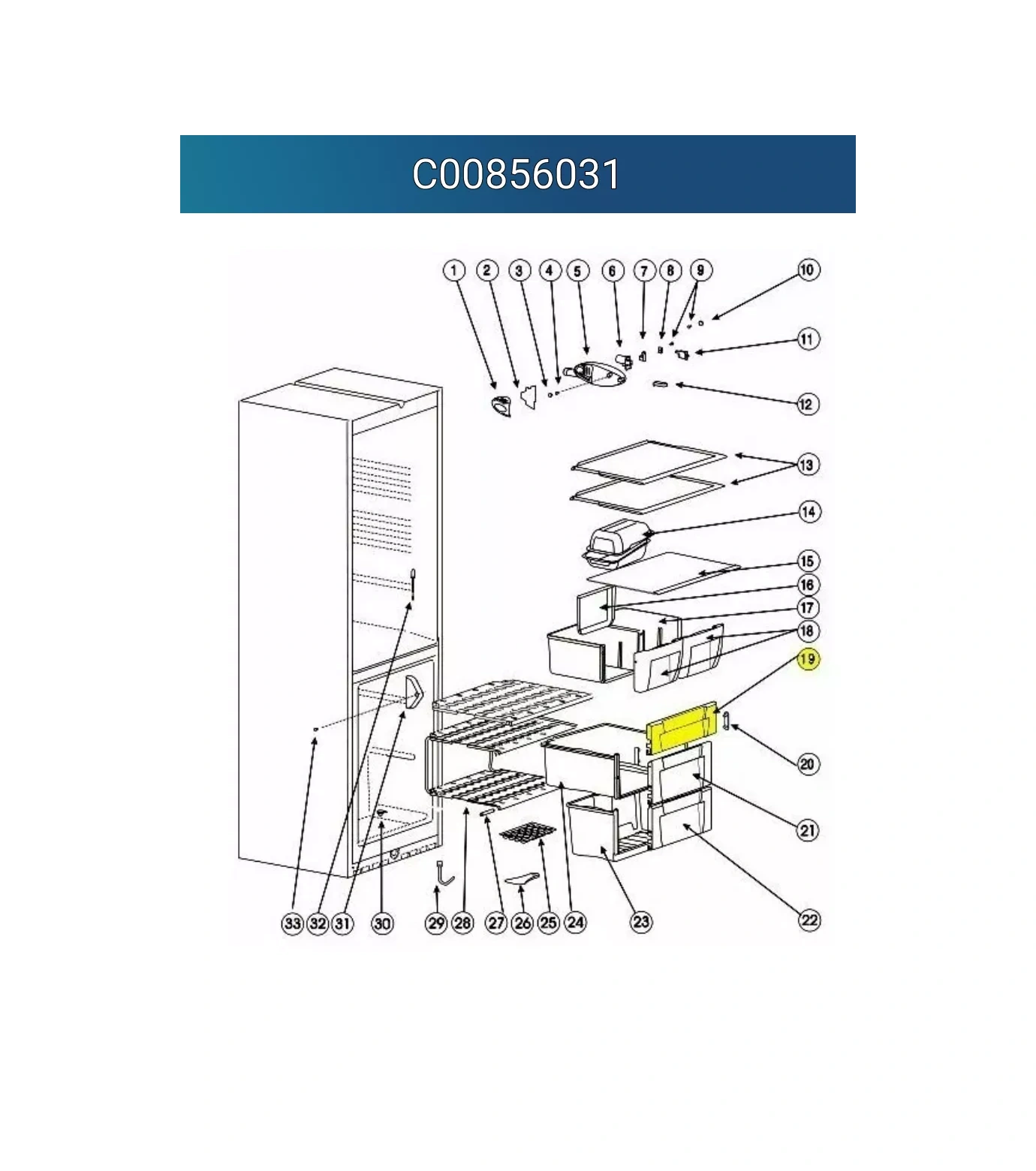 C00856031

1 2 3 4 5 6 7 8 9 10

11

12

13

14

15

16

17

18

19

20

21

22

33 32 31 30 29 28 27 26 25 24 23