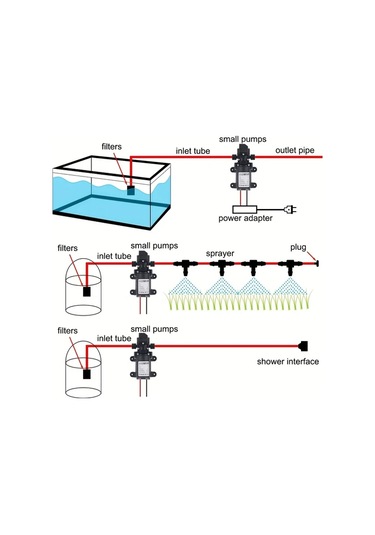 filters
inlet tube
small pumps
outlet pipe
power adapter

filters
inlet tube
small pumps
sprayer
plug

filters
inlet tube
small pumps
shower interface