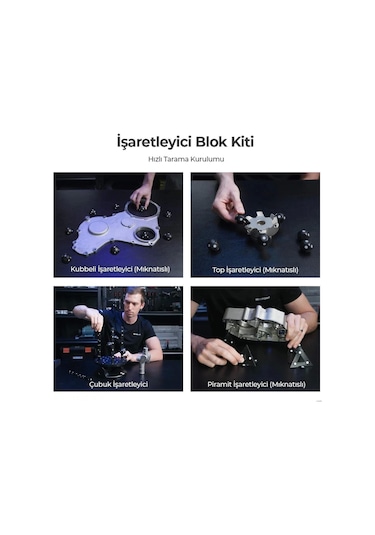 İşaretleyici Blok Kiti

Hızlı Tarama Kurulumu

Kubbeli İşaretleyici (Mıknatıslı)

Top İşaretleyici (Mıknatıslı)

Çubuk İşaretleyici

Piramit İşaretleyici (Mıknatıslı)