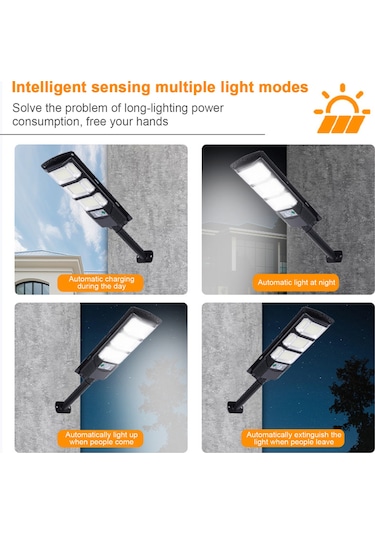 Intelligent sensing multiple light modes

Solve the problem of long-lighting power consumption, free your hands

Automatic charging during the day

Automatic light at night

Automatically light up when people come

Automatically extinguish the light when people leave