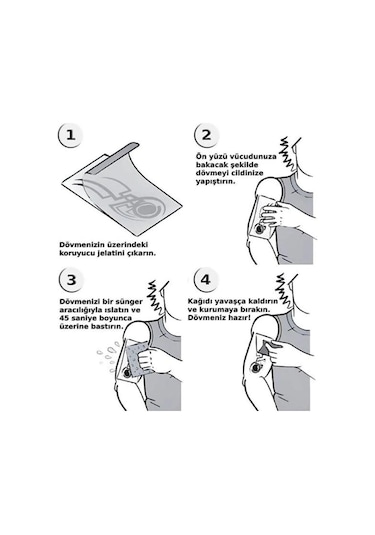 1

Dövmenizin üzerindeki koruyucu jelatini çıkarın.

2

Ön yüzü vücudunuza bakacak şekilde dövmeyi cildinize yapıştırın.

3

Dövmenizi bir sünger aracılığıyla ıslatın ve 45 saniye boyunca üzerine bastırın.

4

Kağıdı yavaşça kaldırın ve kurumaya bırakın. Dövmeniz hazır!