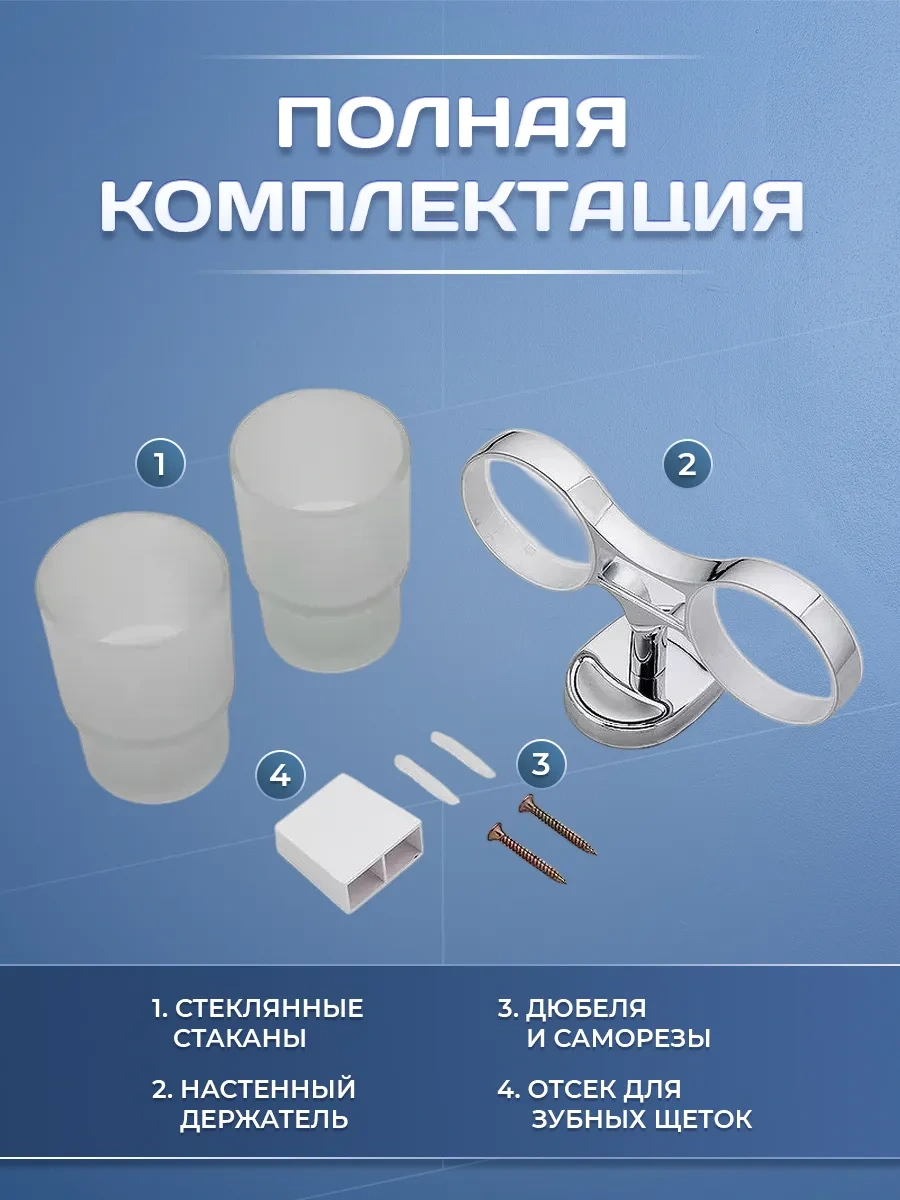 ПОЛНАЯ КОМПЛЕКТАЦИЯ

1

2

4

3

1. СТЕКЛЯННЫЕ СТАКАНЫ

2. НАСТЕННЫЙ ДЕРЖАТЕЛЬ

3. ДЮБЕЛЯ И САМОРЕЗЫ

4. ОТСЕК ДЛЯ ЗУБНЫХ ЩЕТОК