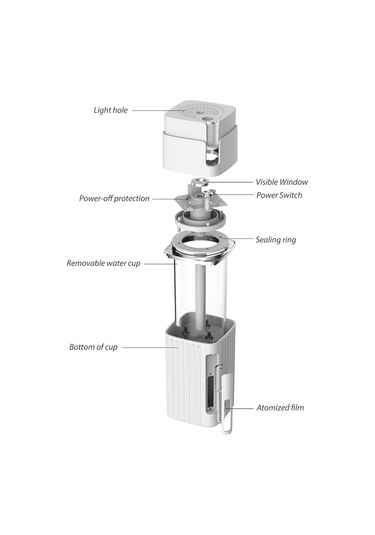 Light hole

Visible Window

Power-off protection

Power Switch

Sealing ring

Removable water cup

Bottom of cup

Atomized film