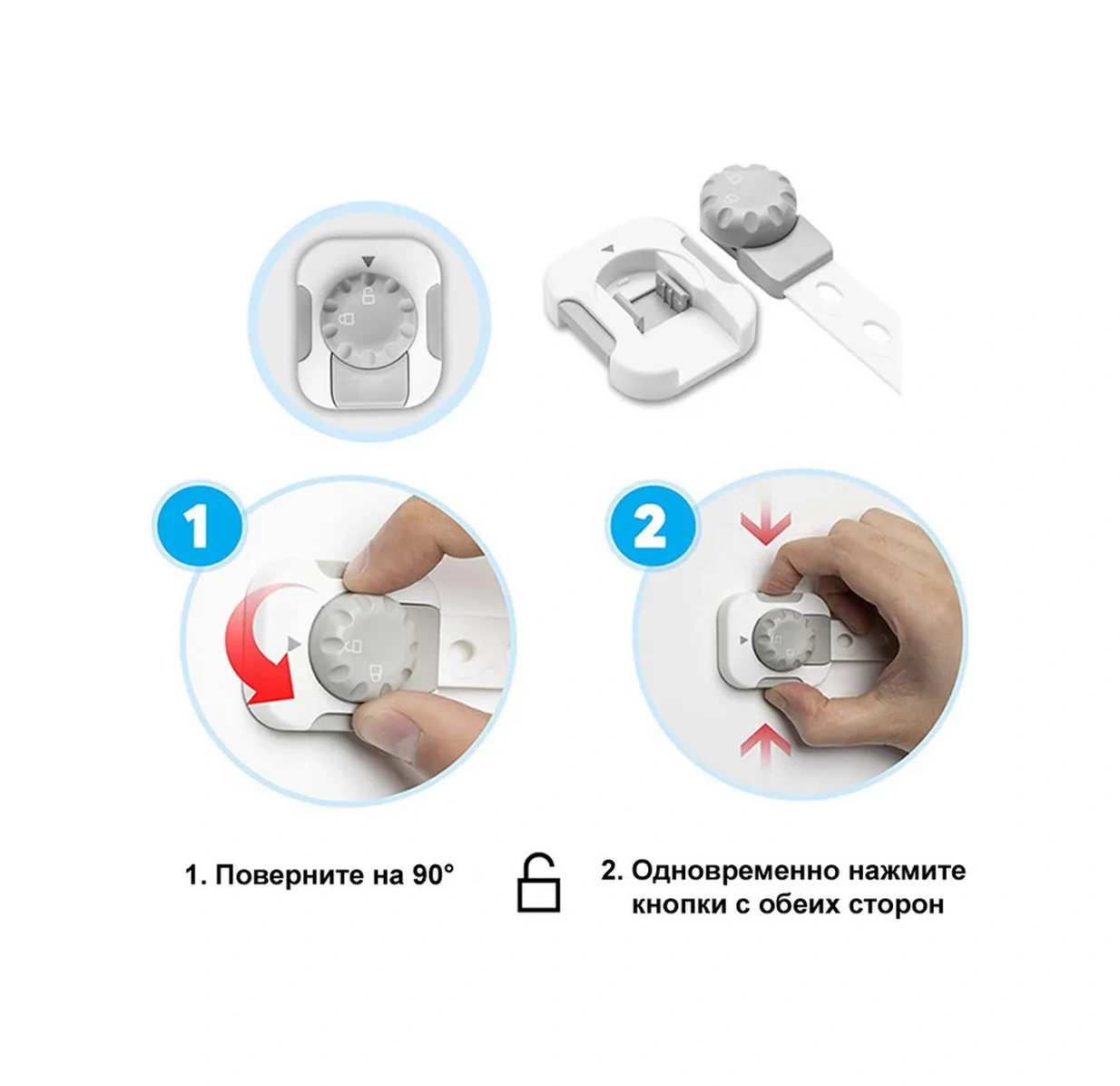 1

2

1. Поверните на 90°

2. Одновременно нажмите кнопки с обеих сторон