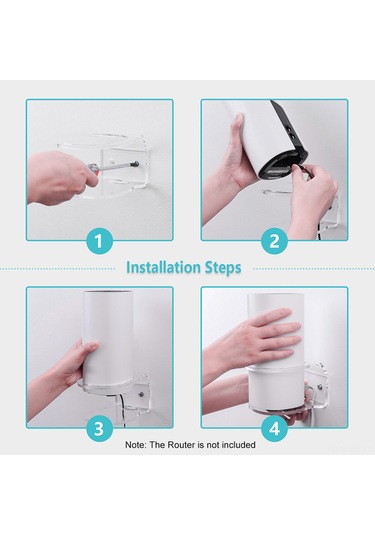 1

2

Installation Steps

3

4

Note: The Router is not included