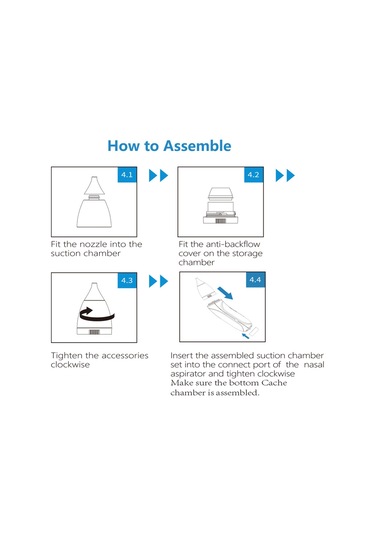 How to Assemble

4.1

Fit the nozzle into the suction chamber

4.2

Fit the anti-backflow cover on the storage chamber

4.3

Tighten the accessories clockwise

4.4

Insert the assembled suction chamber set into the connect port of the nasal aspirator and tighten clockwise
Make sure the bottom Cache chamber is assembled.