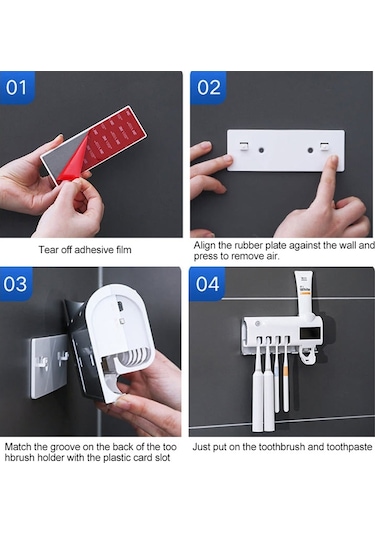 01

Tear off adhesive film

02

Align the rubber plate against the wall and press to remove air.

03

Match the groove on the back of the too hbrush holder with the plastic card slot

04

Just put on the toothbrush and toothpaste