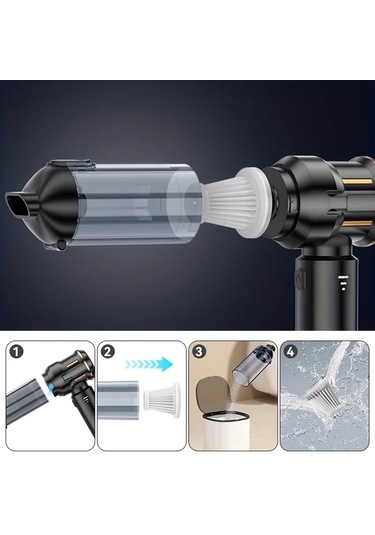 1

2

3

4