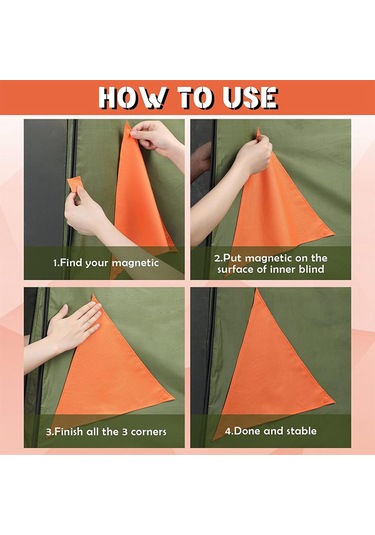 HOW TO USE

1.Find your magnetic

2.Put magnetic on the surface of inner blind

3.Finish all the 3 corners

4.Done and stable