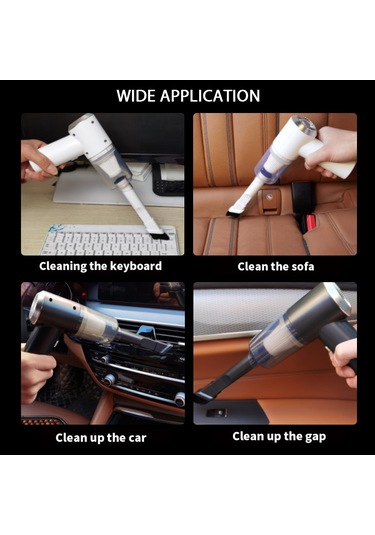 WIDE APPLICATION

Cleaning the keyboard

Clean the sofa

Clean up the car

Clean up the gap