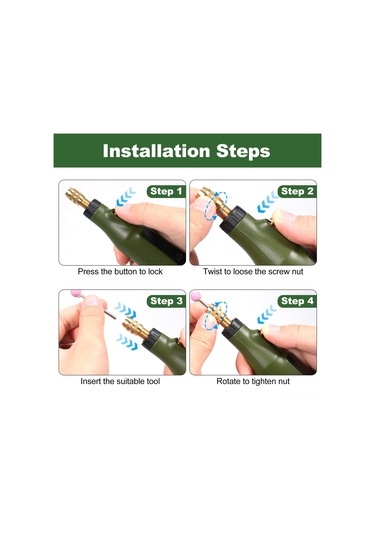 Installation Steps

Step 1

Press the button to lock

Step 2

Twist to loose the screw nut

Step 3

Insert the suitable tool

Step 4

Rotate to tighten nut