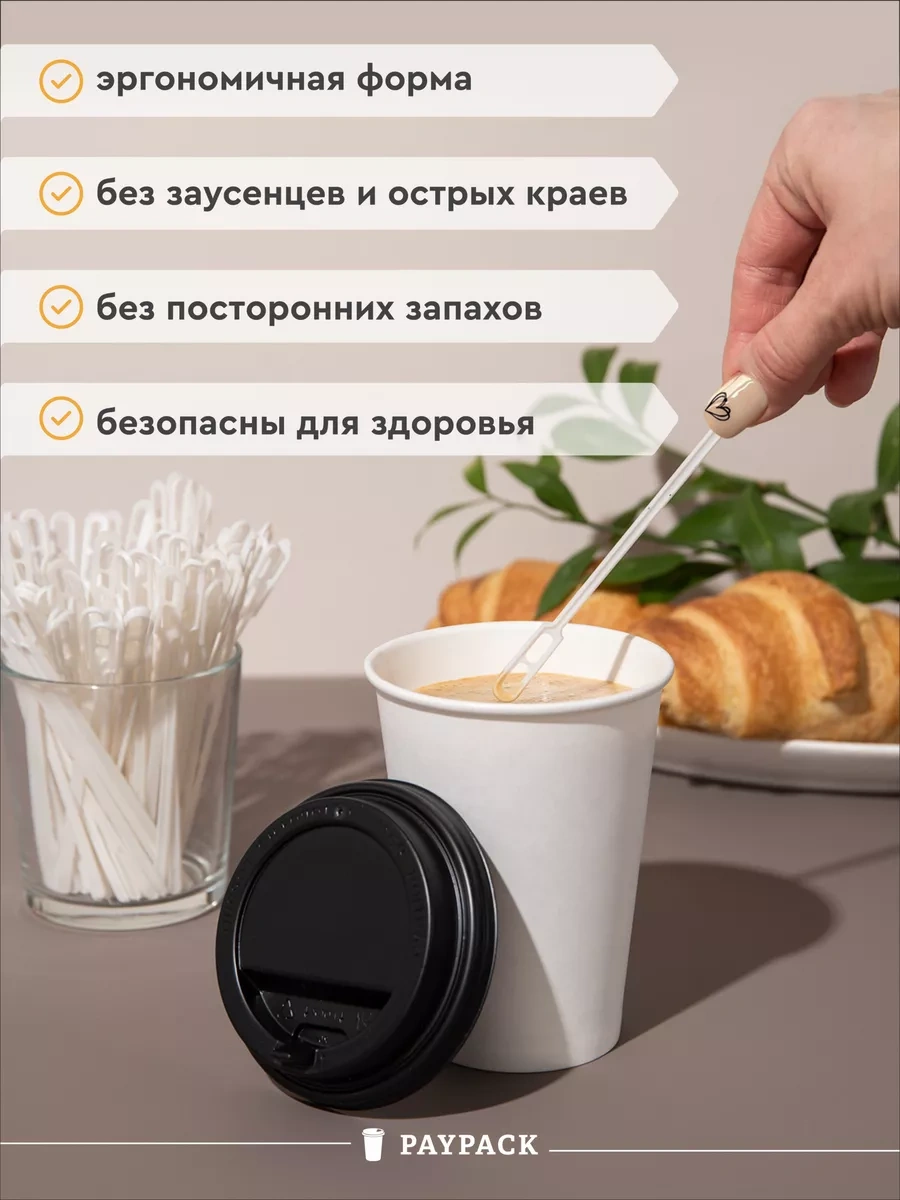 эргономичная форма

без заусенцев и острых краев

без посторонних запахов

безопасны для здоровья

PAYPACK