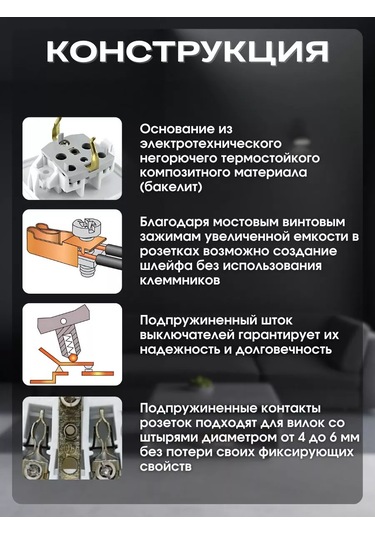 КОНСТРУКЦИЯ

Основание из электротехнического негорючего термостойкого композитного материала (бакелит)

Благодаря мостовым винтовым зажимам увеличенной емкости в розетках возможно создание шлейфа без использования клеммников

Подпружиненный шток выключателей гарантирует их надежность и долговечность

Подпружиненные контакты розеток подходят для вилок со штырями диаметром от 4 до 6 мм без потери своих фиксирующих свойств