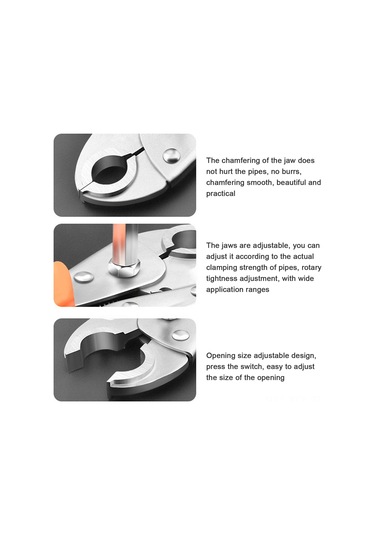 The chamfering of the jaw does not hurt the pipes, no burrs, chamfering smooth, beautiful and practical

The jaws are adjustable, you can adjust it according to the actual clamping strength of pipes, rotary tightness adjustment, with wide application ranges

Opening size adjustable design, press the switch, easy to adjust the size of the opening