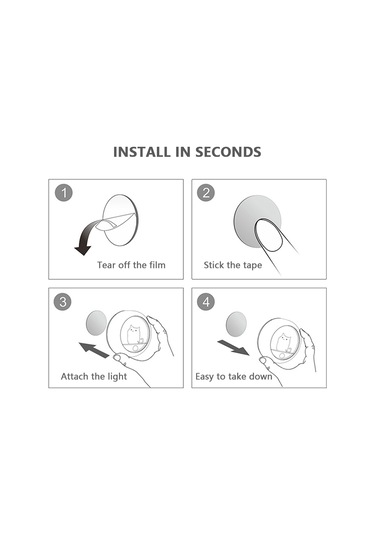 INSTALL IN SECONDS

1
Tear off the film

2
Stick the tape

3
Attach the light

4
Easy to take down