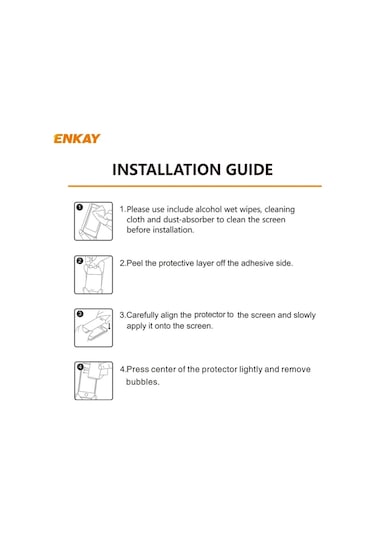 ENKAY

INSTALLATION GUIDE

1

1.Please use include alcohol wet wipes, cleaning cloth and dust-absorber to clean the screen before installation.

2

2.Peel the protective layer off the adhesive side.

3

3.Carefully align the protector to the screen and slowly apply it onto the screen.

4

4.Press center of the protector lightly and remove bubbles.