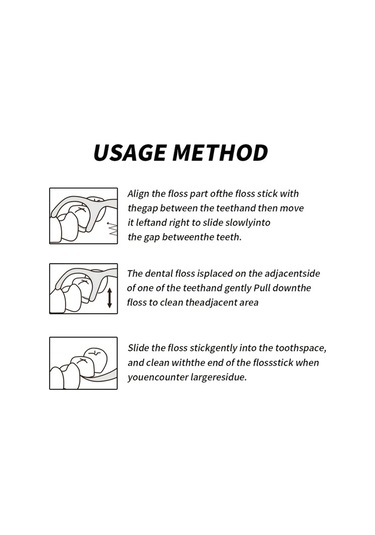 USAGE METHOD

Align the floss part ofthe floss stick with thegap between the teethand then move it leftand right to slide slowlyinto the gap betweenthe teeth.

The dental floss isplaced on the adjacentside of one of the teethand gently Pull downthe floss to clean theadjacent area

Slide the floss stickgently into the toothspace, and clean withthe end of the flossstick when youencounter largeresidue.