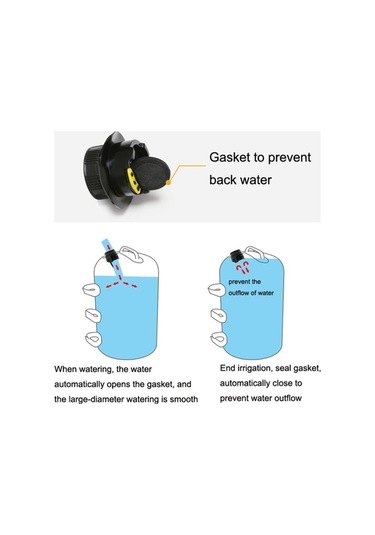 Gasket to prevent back water

prevent the outflow of water

When watering, the water automatically opens the gasket, and the large-diameter watering is smooth

End irrigation, seal gasket, automatically close to prevent water outflow