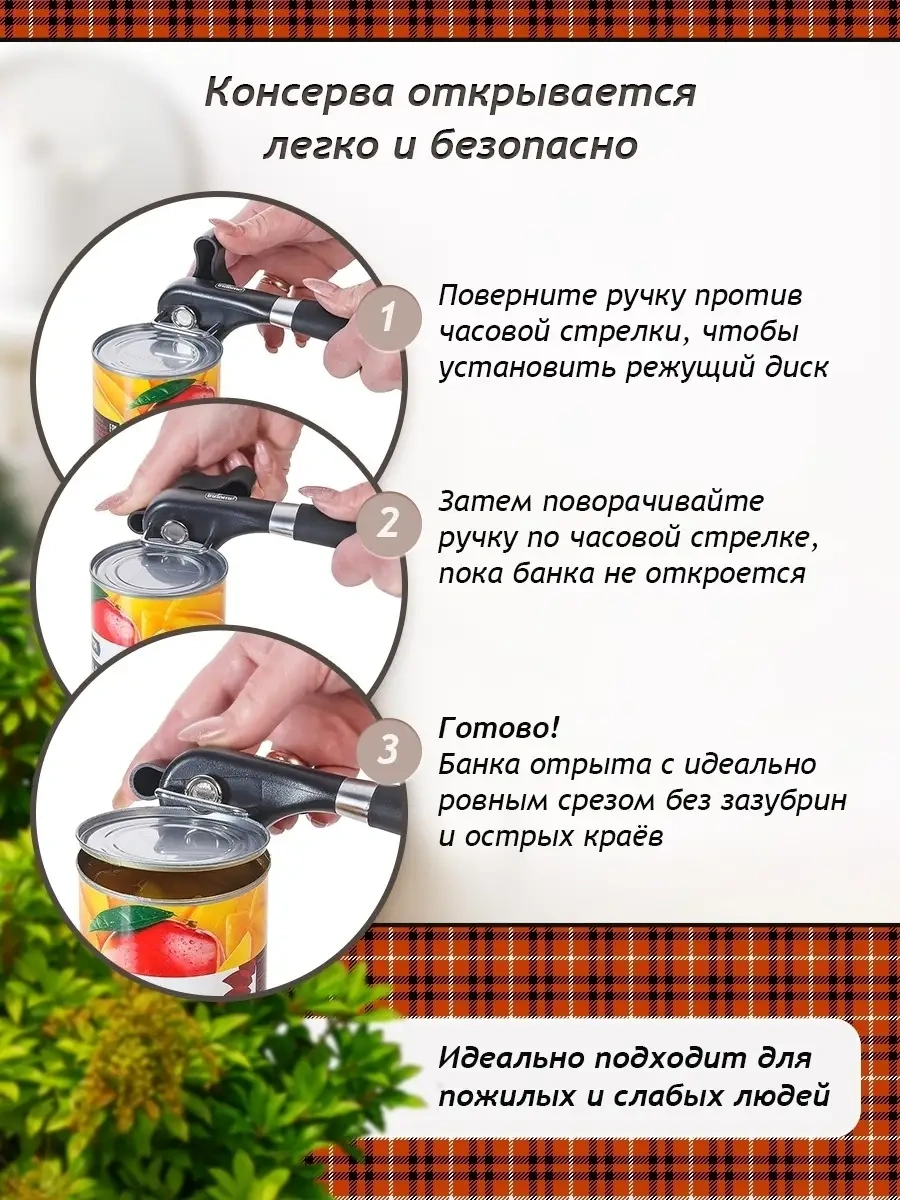 Консерва открывается легко и безопасно

1

Поверните ручку против часовой стрелки, чтобы установить режущий диск

2

Затем поворачивайте ручку по часовой стрелке, пока банка не откроется

3

Готово!
Банка отрыта с идеально ровным срезом без зазубрин и острых краёв

Идеально подходит для пожилых и слабых людей