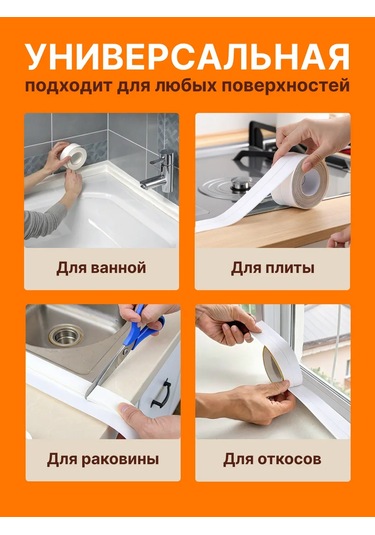 УНИВЕРСАЛЬНАЯ
подходит для любых поверхностей

Для ванной

Для плиты

Для раковины

Для откосов