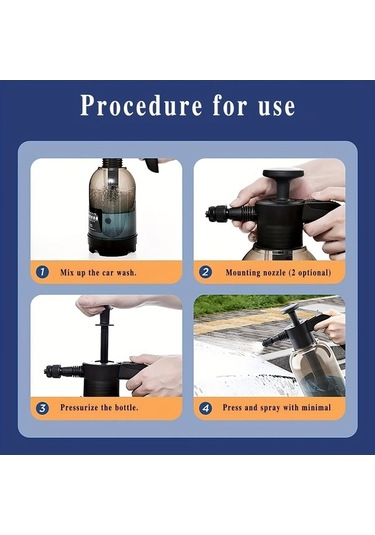 Procedure for use

1 Mix up the car wash.

2 Mounting nozzle (2 optional)

3 Pressurize the bottle.

4 Press and spray with minimal