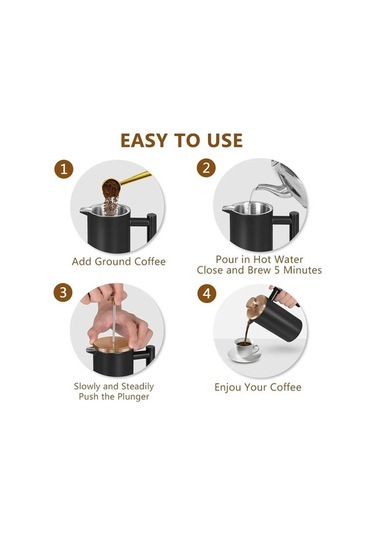 EASY TO USE

1
Add Ground Coffee

2
Pour in Hot Water
Close and Brew 5 Minutes

3
Slowly and Steadily
Push the Plunger

4
Enjou Your Coffee