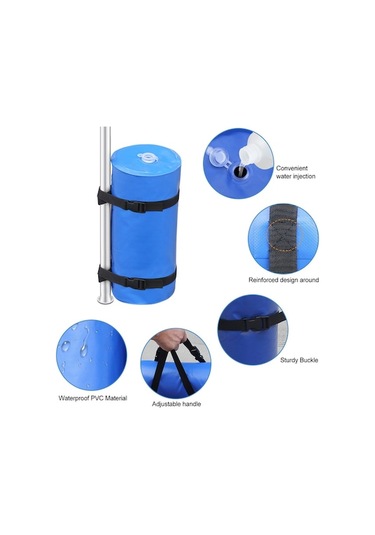 Convenient water injection

Reinforced design around

Sturdy Buckle

Waterproof PVC Material

Adjustable handle