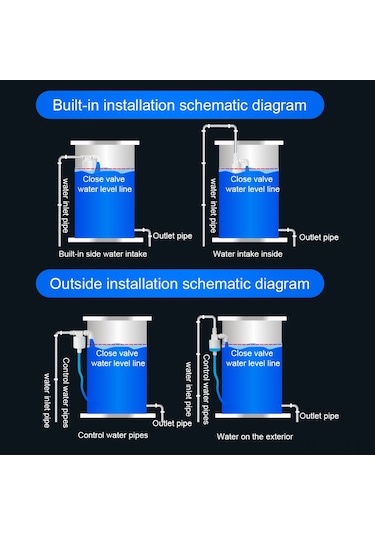 Built-in installation schematic diagram

water inlet pipe

Close valve water level line

Outlet pipe

Built-in side water intake

water inlet pipe

Close valve water level line

Outlet pipe

Water intake inside

Outside installation schematic diagram

water inlet pipe

Control water pipes

Close valve water level line

Outlet pipe

Control water pipes

water inlet pipe

Control water pipes

Close valve water level line

Outlet pipe

Water on the exterior