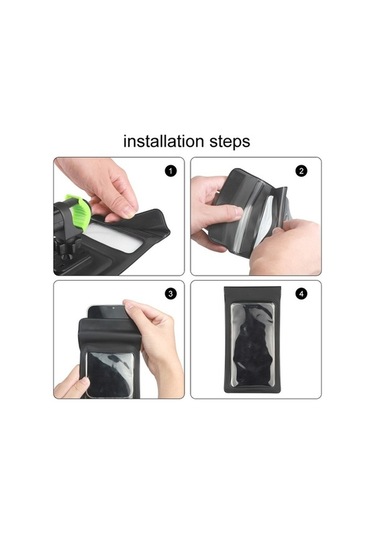 installation steps

1

2

3

4