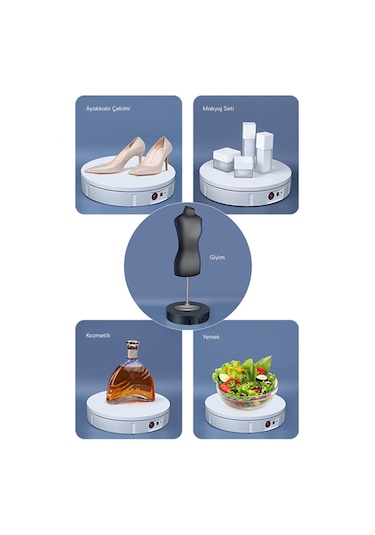 Ayakkabı Çekimi

Makyaj Seti

Giyim

Kozmetik

Yemek