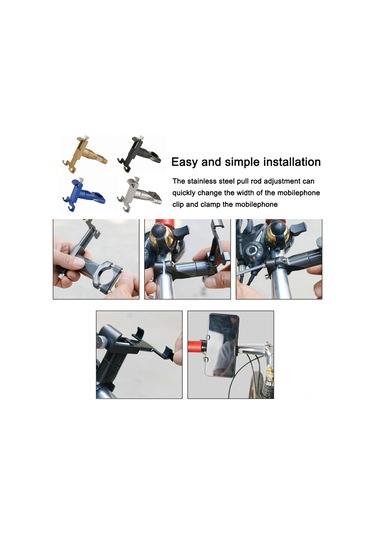 Easy and simple installation

The stainless steel pull rod adjustment can quickly change the width of the mobilephone clip and clamp the mobilephone