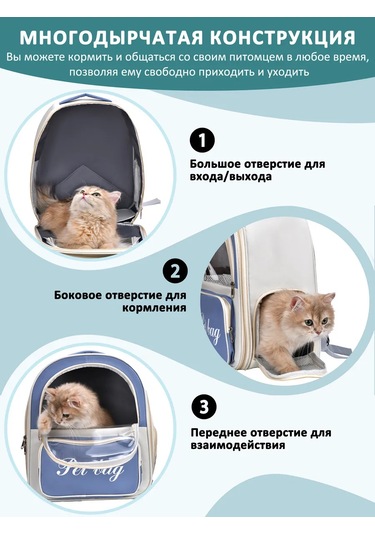 МНОГОДЫРЧАТАЯ КОНСТРУКЦИЯ

Вы можете кормить и общаться со своим питомцем в любое время, позволяя ему свободно приходить и уходить

1

Большое отверстие для входа/выхода

2

Боковое отверстие для кормления

Pet bag

3

Переднее отверстие для взаимодействия

Pet bag