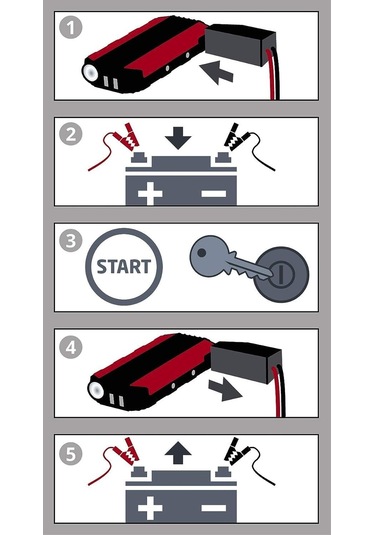 1

2

+ −

3

START

4

5

+ −