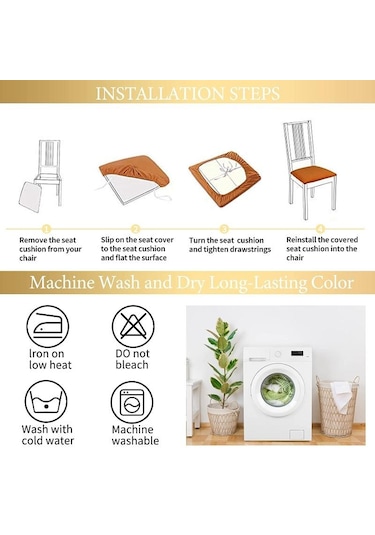 INSTALLATION STEPS

1
Remove the seat cushion from your chair

2
Slip on the seat cover to the seat cushion and flat the surface

3
Turn the seat cushion and tighten drawstrings

4
Reinstall the covered seat cushion into the chair

Machine Wash and Dry Long-Lasting Color

Iron on low heat

DO not bleach

Wash with cold water

Machine washable