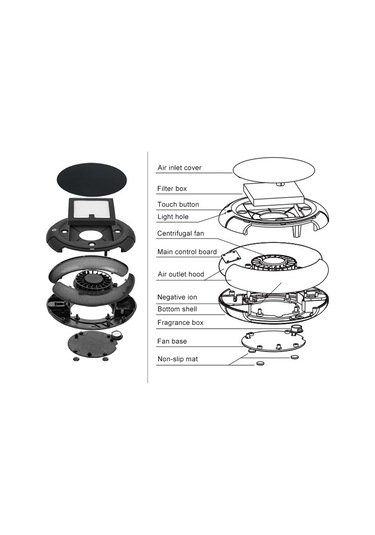 Air inlet cover
Filter box
Touch button
Light hole
Centrifugal fan
Main control board
Air outlet hood
Negative ion
Bottom shell
Fragrance box
Fan base
Non-slip mat