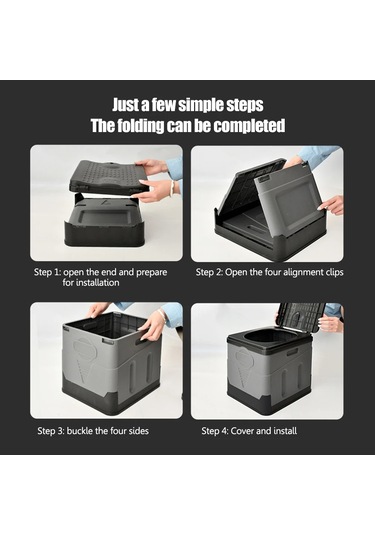 Just a few simple steps
The folding can be completed

Step 1: open the end and prepare for installation

Step 2: Open the four alignment clips

Step 3: buckle the four sides

Step 4: Cover and install