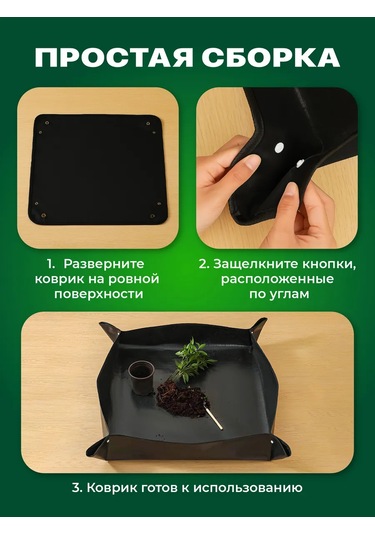 ПРОСТАЯ СБОРКА

1. Разверните коврик на ровной поверхности

2. Защелкните кнопки, расположенные по углам

3. Коврик готов к использованию