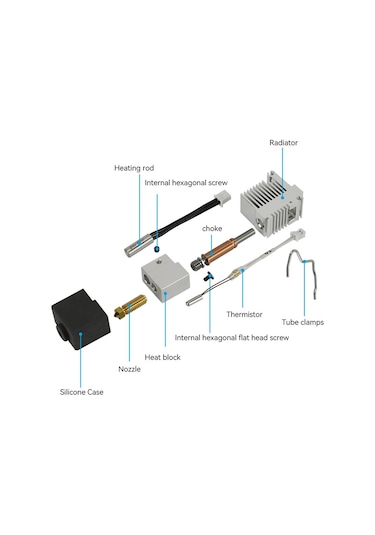 Radiator

Heating rod

Internal hexagonal screw

choke

Thermistor

Tube clamps

Internal hexagonal flat head screw

Heat block

Nozzle

Silicone Case