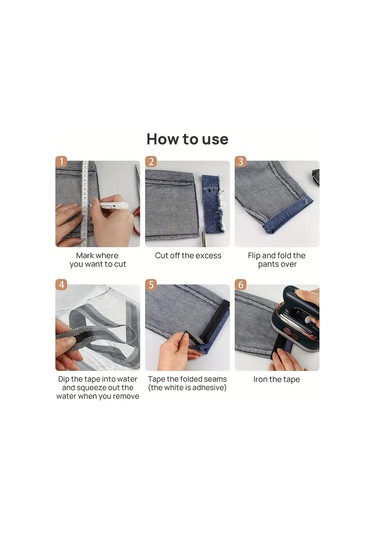 How to use

1
Mark where you want to cut

2
Cut off the excess

3
Flip and fold the pants over

4
Dip the tape into water and squeeze out the water when you remove

5
Tape the folded seams (the white is adhesive)

6
Iron the tape