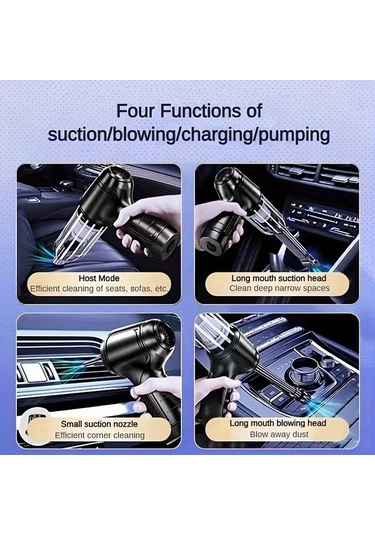 Four Functions of suction/blowing/charging/pumping

Host Mode
Efficient cleaning of seats, sofas, etc.

Long mouth suction head
Clean deep narrow spaces

Small suction nozzle
Efficient corner cleaning

Long mouth blowing head
Blow away dust