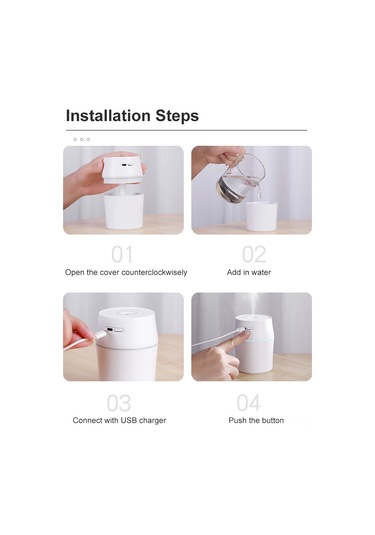 Installation Steps

01
Open the cover counterclockwisely

02
Add in water

03
Connect with USB charger

04
Push the button