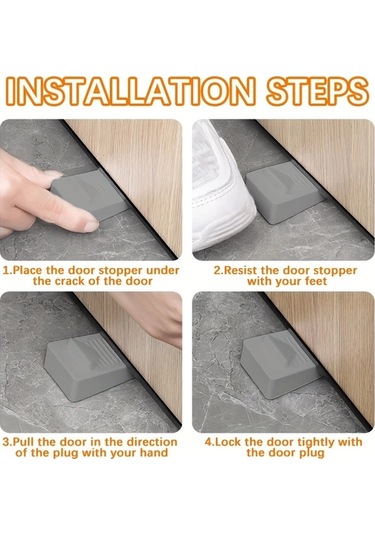 INSTALLATION STEPS

1.Place the door stopper under the crack of the door

2.Resist the door stopper with your feet

3.Pull the door in the direction of the plug with your hand

4.Lock the door tightly with the door plug